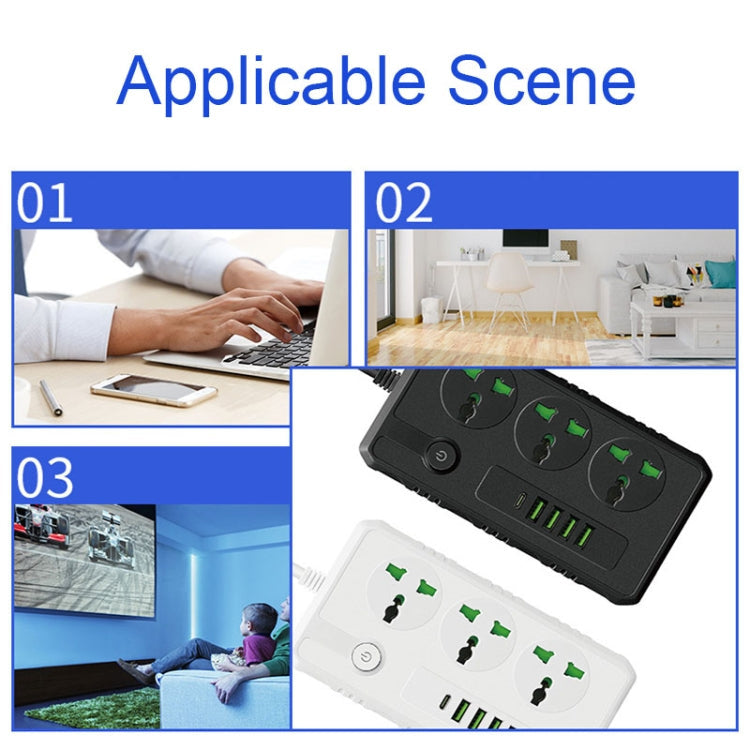 Applicable Scene

01

02

03